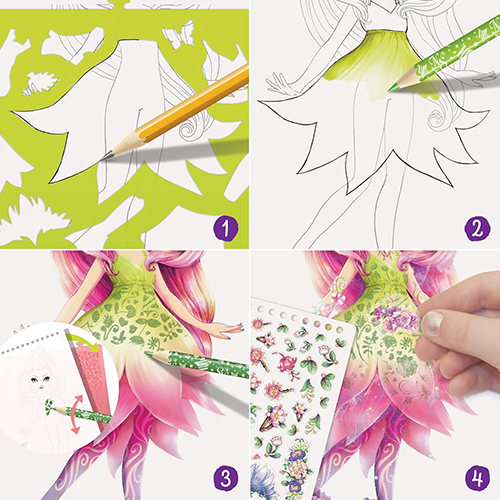 1
2
3
4